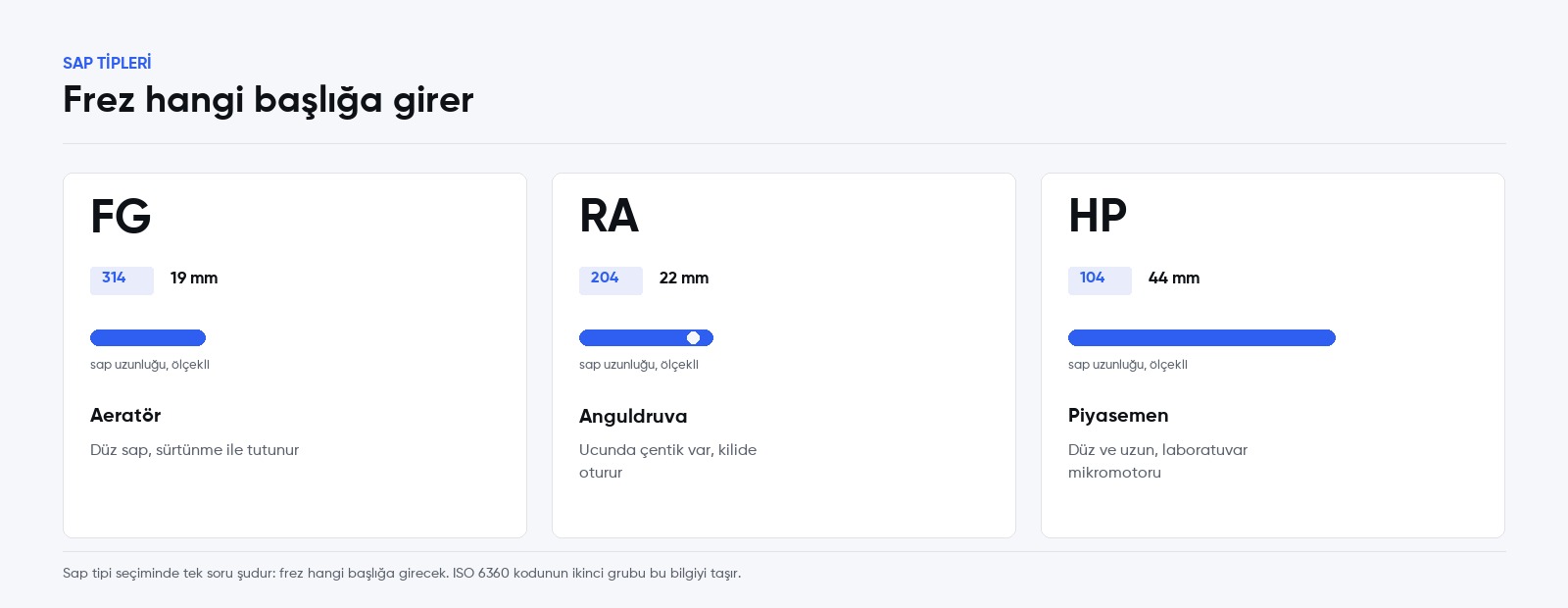 SAP TİPLERİ

Frez hangi başlığa girer

FG

314 19 mm

sap uzunluğu, ölçekli

Aeratör

Düz sap, sürtünme ile tutunur

RA

204 22 mm

sap uzunluğu, ölçekli

Anguldruva

Ucunda çentik var, kilide oturur

HP

104 44 mm

sap uzunluğu, ölçekli

Piyasemen

Düz ve uzun, laboratuvar mikromotoru

Sap tipi seçiminde tek soru şudur: frez hangi başlığa girecek. ISO 6360 kodunun ikinci grubu bu bilgiyi taşır.